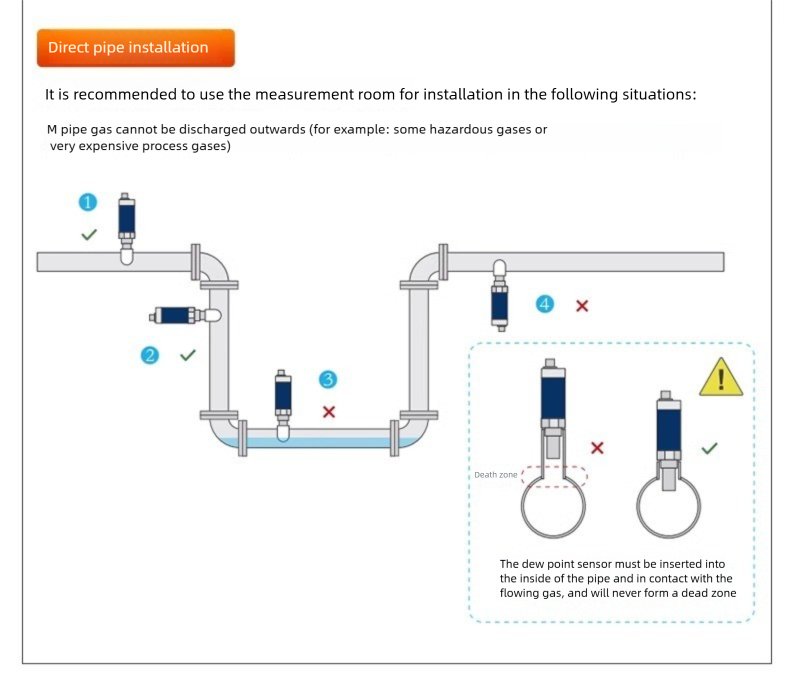 Direct pipe installation

It is recommended to use the measurement room for installation in the following situations:

M pipe gas cannot be discharged outwards (for example: some hazardous gases or very expensive process gases)

1

2

3

4

Death zone

The dew point sensor must be inserted into the inside of the pipe and in contact with the flowing gas, and will never form a dead zone